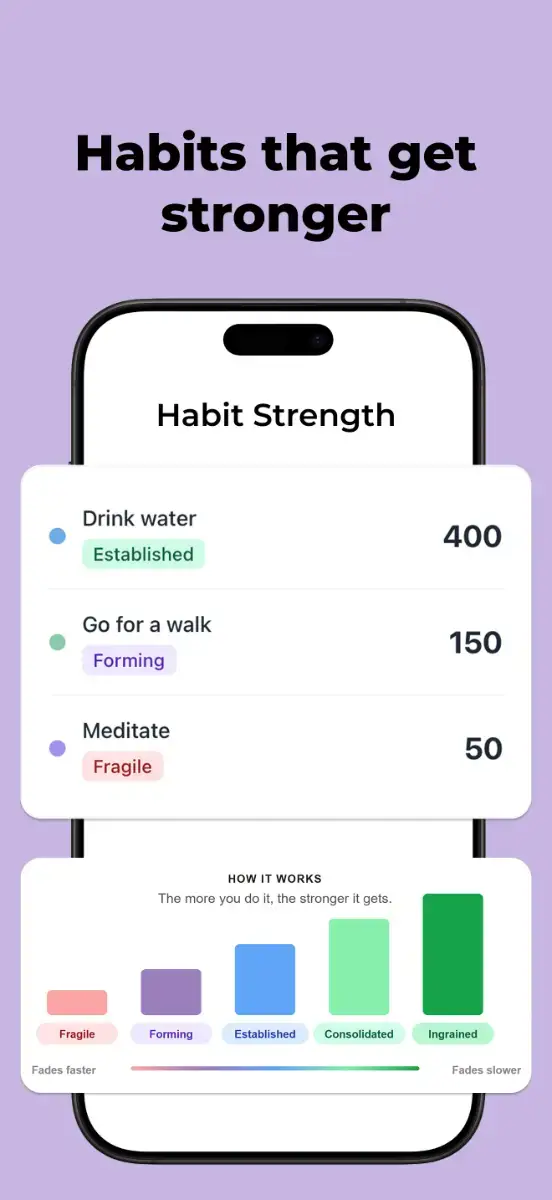 Habits that get stronger

Habit Strength

Drink water
Established
400

Go for a walk
Forming
150

Meditate
Fragile
50

HOW IT WORKS
The more you do it, the stronger it gets.

Fragile
Forming
Established
Consolidated
Ingrained

Fades faster
Fades slower